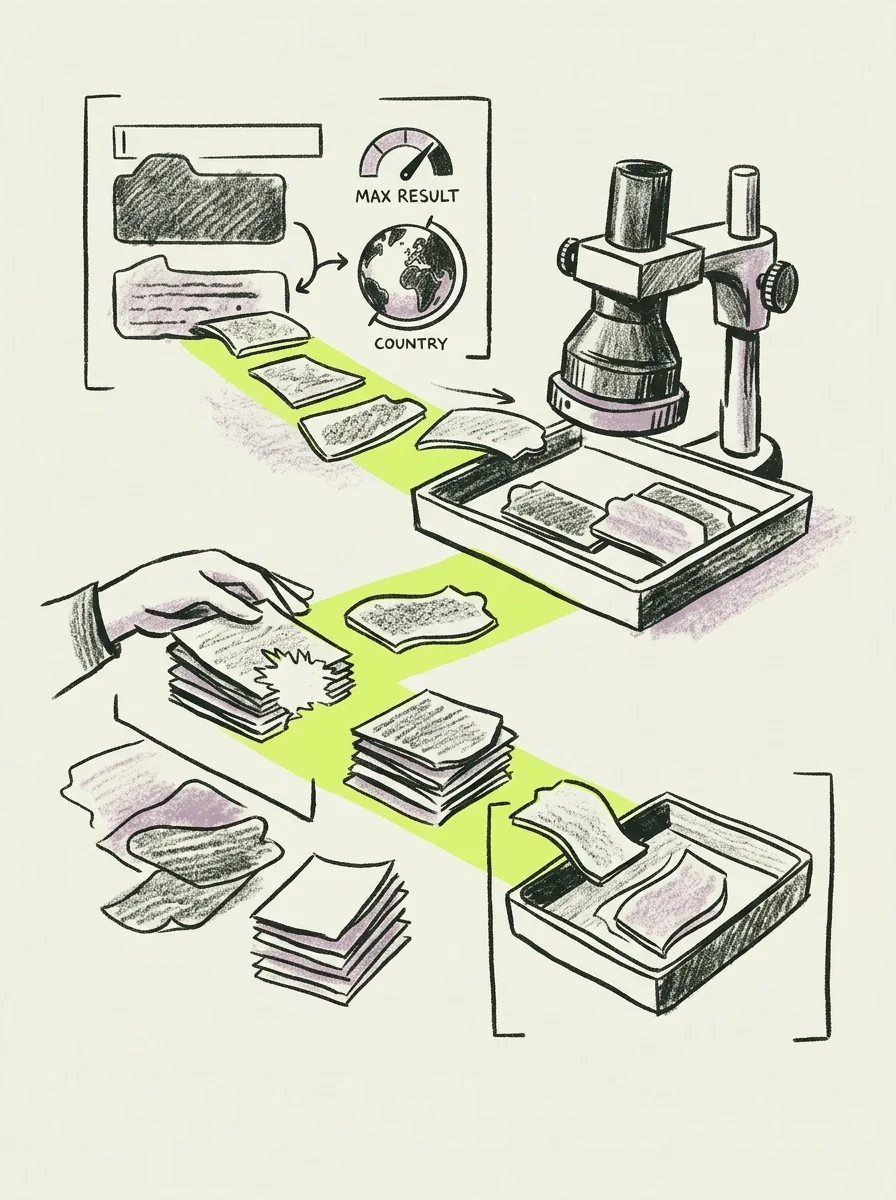 MAX RESULT

COUNTRY